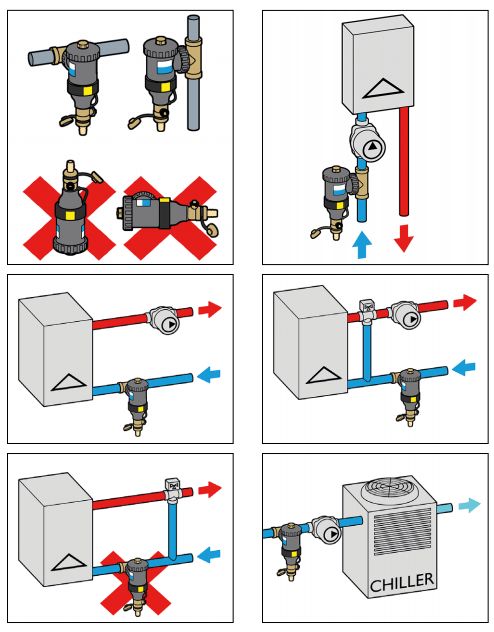 CHILLER